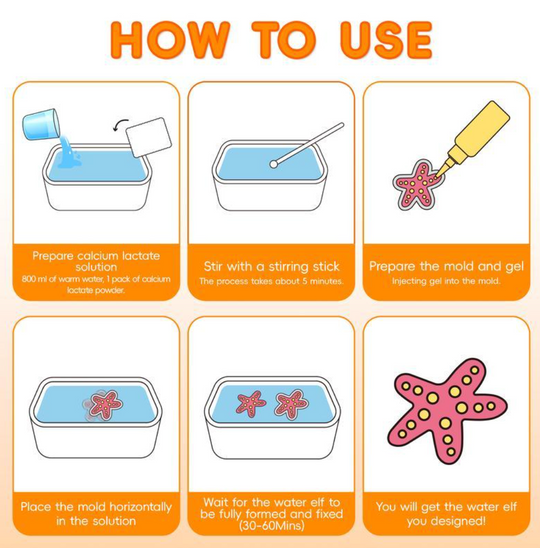 HOW TO USE

Prepare calcium lactate solution
800 ml of warm water, 1 pack of calcium lactate powder.

Stir with a stirring stick
The process takes about 5 minutes.

Prepare the mold and gel
Injecting gel into the mold.

Place the mold horizontally in the solution

Wait for the water elf to be fully formed and fixed (30-60Mins)

You will get the water elf you designed!